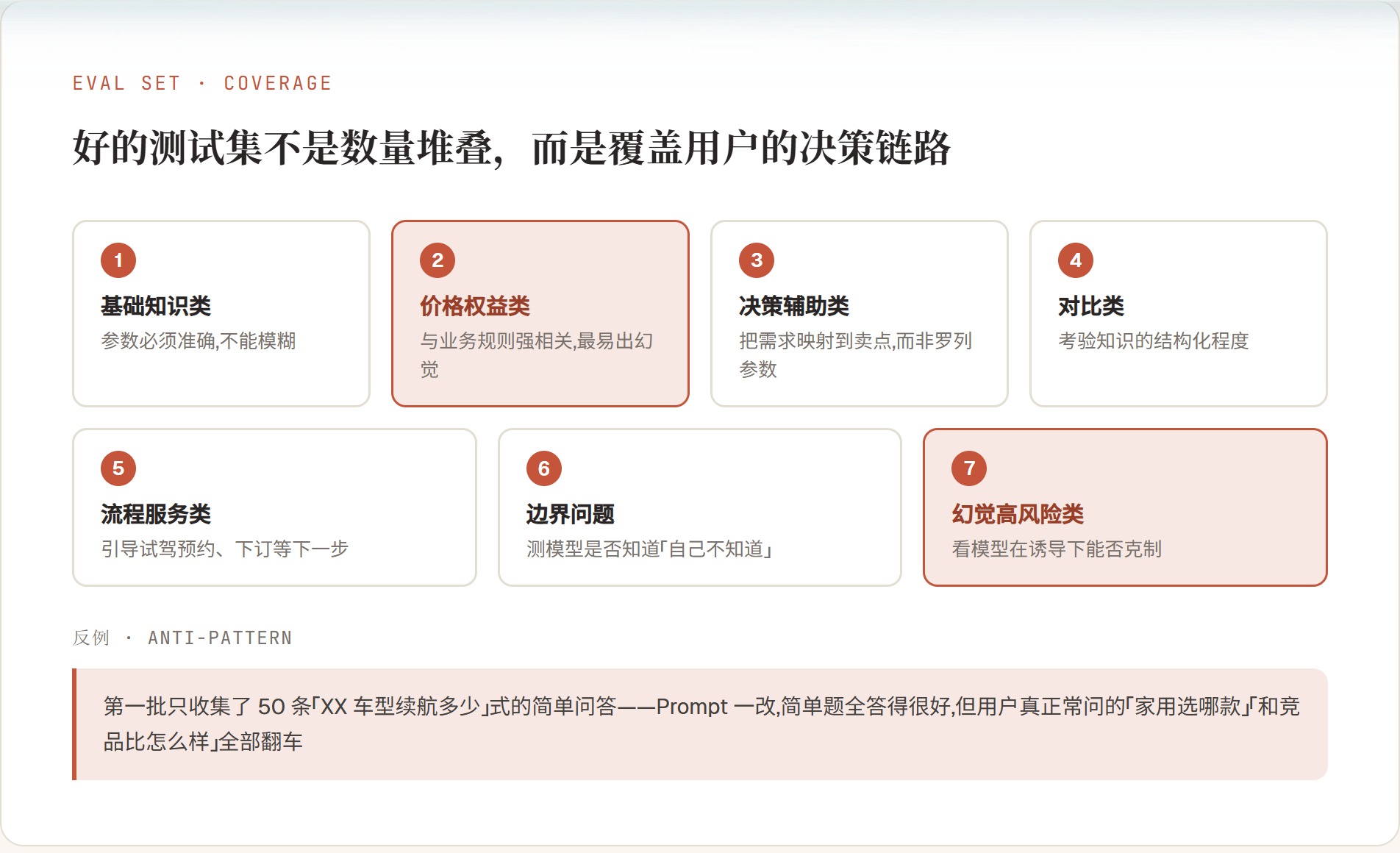 EVAL SET · COVERAGE

好的测试集不是数量堆叠，而是覆盖用户的决策链路

1
基础知识类
参数必须准确,不能模糊

2
价格权益类
与业务规则强相关,最易出幻觉

3
决策辅助类
把需求映射到卖点,而非罗列参数

4
对比类
考验知识的结构化程度

5
流程服务类
引导试驾预约、下订等下一步

6
边界问题
测模型是否知道「自己不知道」

7
幻觉高风险类
看模型在诱导下能否克制

反例 · ANTI-PATTERN

第一批只收集了50条「XX车型续航多少」式的简单问答——Prompt一改,简单题全答得很好,但用户真正常问的「家用选哪款」「和竞品比怎么样」全部翻车